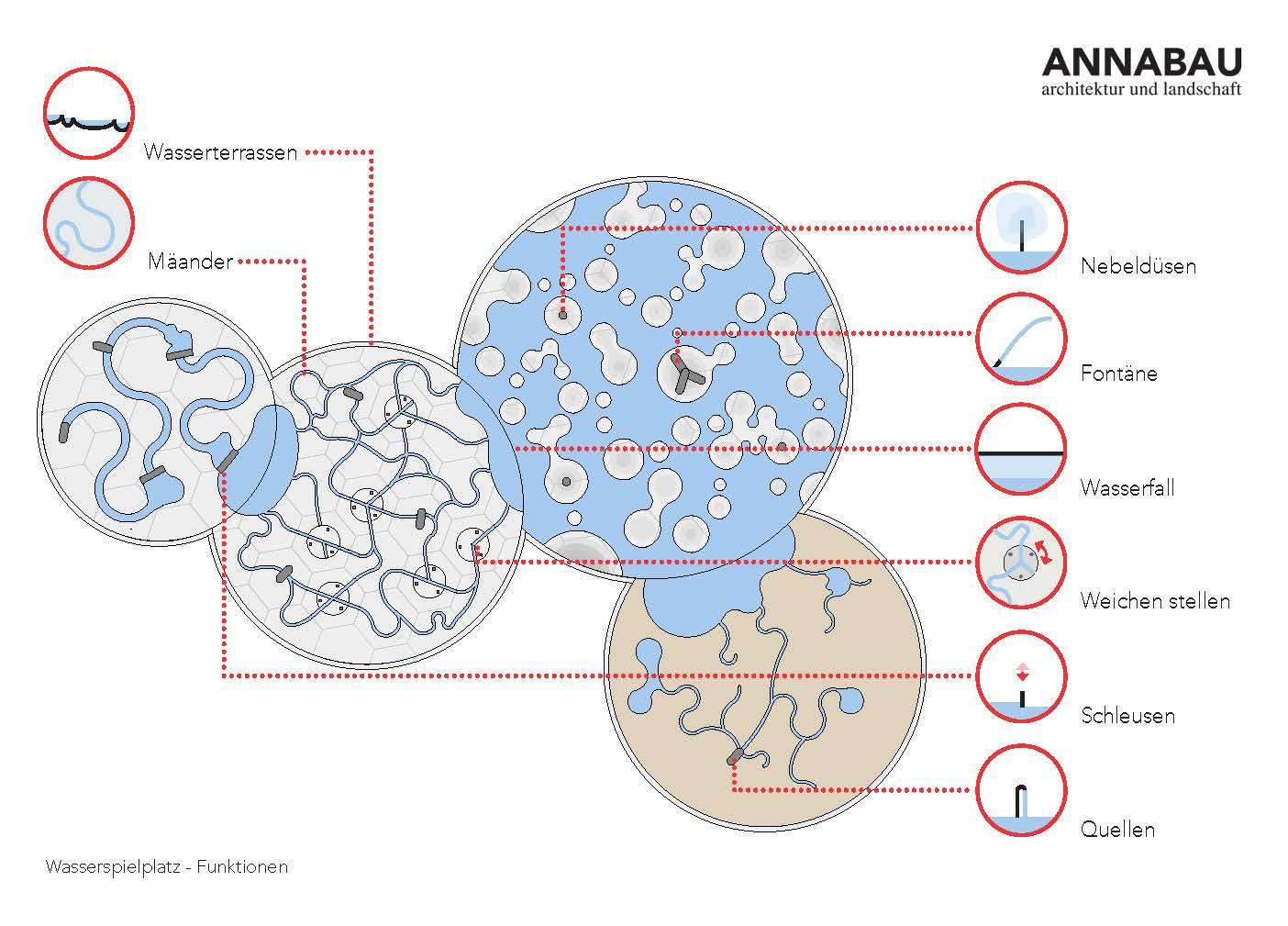 ANNABAU
architektur und landschaft

Wasserterrassen

Mäander

Nebeldüsen

Fontäne

Wasserfall

Weichen stellen

Schleusen

Quellen

Wasserspielplatz - Funktionen